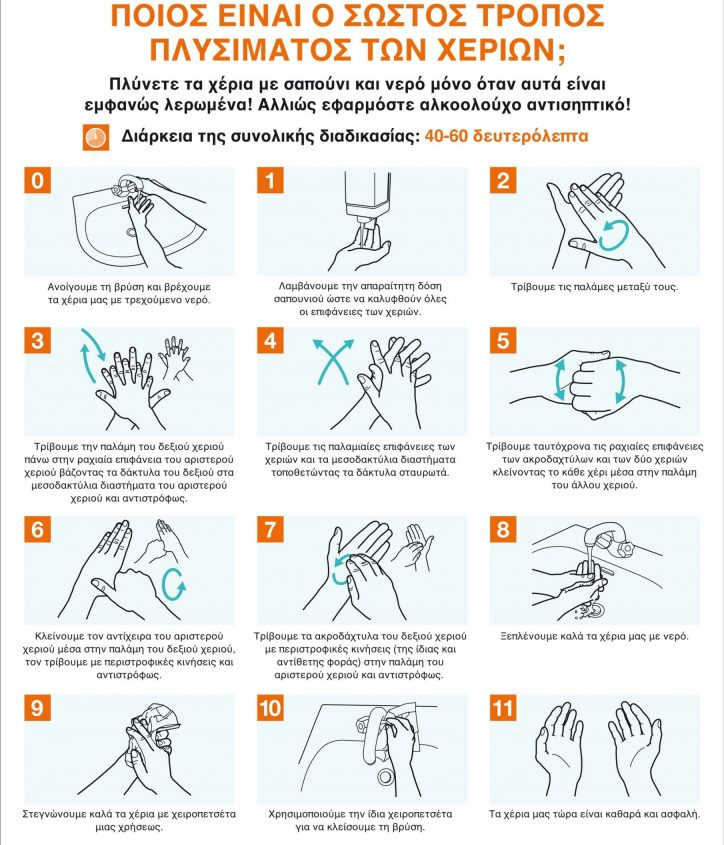 ΠΟΙΟΣ ΕΙΝΑΙ Ο ΣΩΣΤΟΣ ΤΡΟΠΟΣ ΠΛΥΣΙΜΑΤΟΣ ΤΩΝ ΧΕΡΙΩΝ;

Πλύνετε τα χέρια με σαπούνι και νερό μόνο όταν αυτά είναι εμφανώς λερωμένα! Αλλιώς εφαρμόστε αλκοολούχο αντισηπτικό!

Διάρκεια της συνολικής διαδικασίας: 40-60 δευτερόλεπτα

0
Ανοίγουμε τη βρύση και βρέχουμε τα χέρια μας με τρεχούμενο νερό.

1
Λαμβάνουμε την απαραίτητη δόση σαπουνιού ώστε να καλυφθούν όλες οι επιφάνειες των χεριών.

2
Τρίβουμε τις παλάμες μεταξύ τους.

3
Τρίβουμε την παλάμη του δεξιού χεριού πάνω στην ραχιαία επιφάνεια του αριστερού χεριού βάζοντας τα δάκτυλα του δεξιού στα μεσοδακτύλια διαστήματα του αριστερού χεριού και αντιστρόφως.

4
Τρίβουμε τις παλαμιαίες επιφάνειες των χεριών και τα μεσοδακτύλια διαστήματα τοποθετώντας τα δάκτυλα σταυρωτά.

5
Τρίβουμε ταυτόχρονα τις ραχιαίες επιφάνειες των ακροδαχτύλων και των δύο χεριών κλείνοντας το κάθε χέρι μέσα στην παλάμη του άλλου χεριού.

6
Κλείνουμε τον αντίχειρα του αριστερού χεριού μέσα στην παλάμη του δεξιού χεριού, τον τρίβουμε με περιστροφικές κινήσεις και αντιστρόφως.

7
Τρίβουμε τα ακροδάχτυλα του δεξιού χεριού με περιστροφικές κινήσεις (της ίδιας και αντίθετης φοράς) στην παλάμη του αριστερού χεριού και αντιστρόφως.

8
Ξεπλένουμε καλά τα χέρια μας με νερό.

9
Στεγνώνουμε καλά τα χέρια με χειροπετσέτα μιας χρήσεως.

10
Χρησιμοποιούμε την ίδια χειροπετσέτα για να κλείσουμε τη βρύση.

11
Τα χέρια μας τώρα είναι καθαρά και ασφαλή.